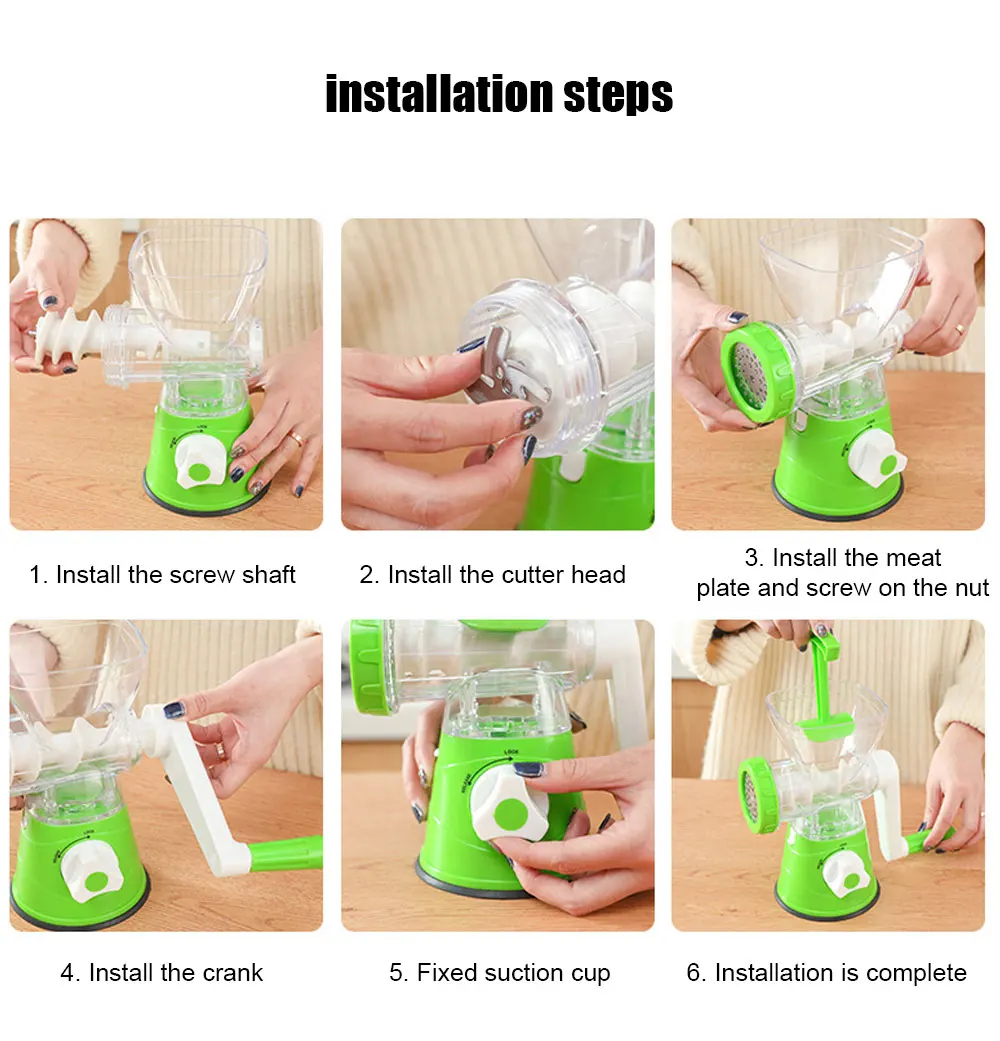 installation steps

1. Install the screw shaft

2. Install the cutter head

3. Install the meat plate and screw on the nut

4. Install the crank

5. Fixed suction cup

6. Installation is complete